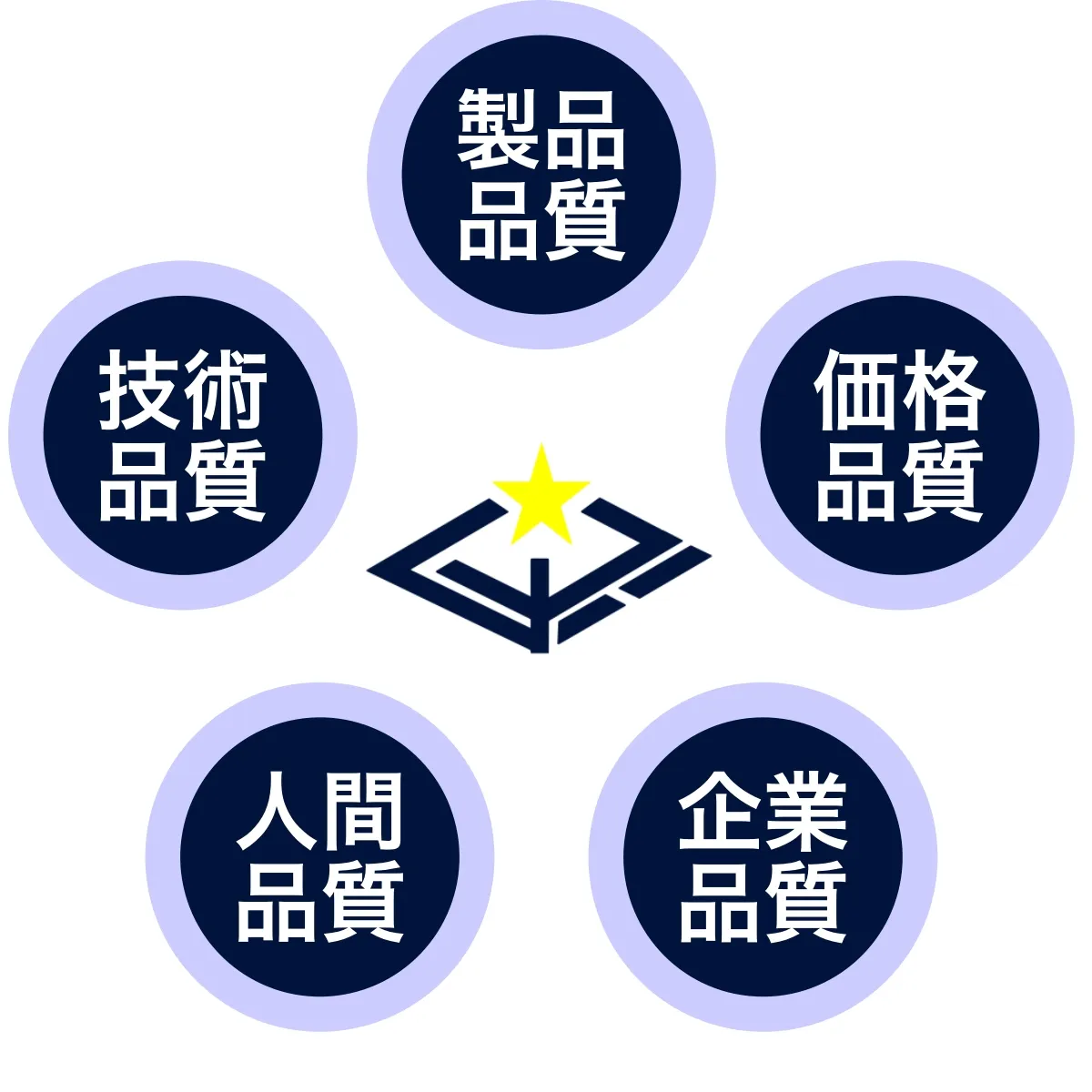 製品品質

技術品質

価格品質

人間品質

企業品質